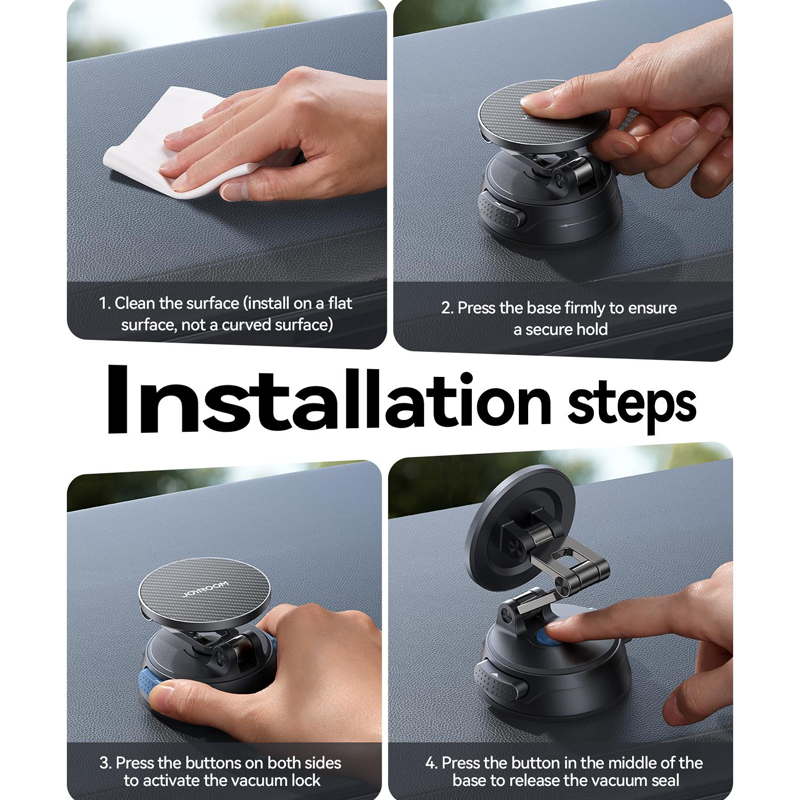 1. Clean the surface (install on a flat surface, not a curved surface)

2. Press the base firmly to ensure a secure hold

Installation steps

JOYROOM

3. Press the buttons on both sides to activate the vacuum lock

4. Press the button in the middle of the base to release the vacuum seal